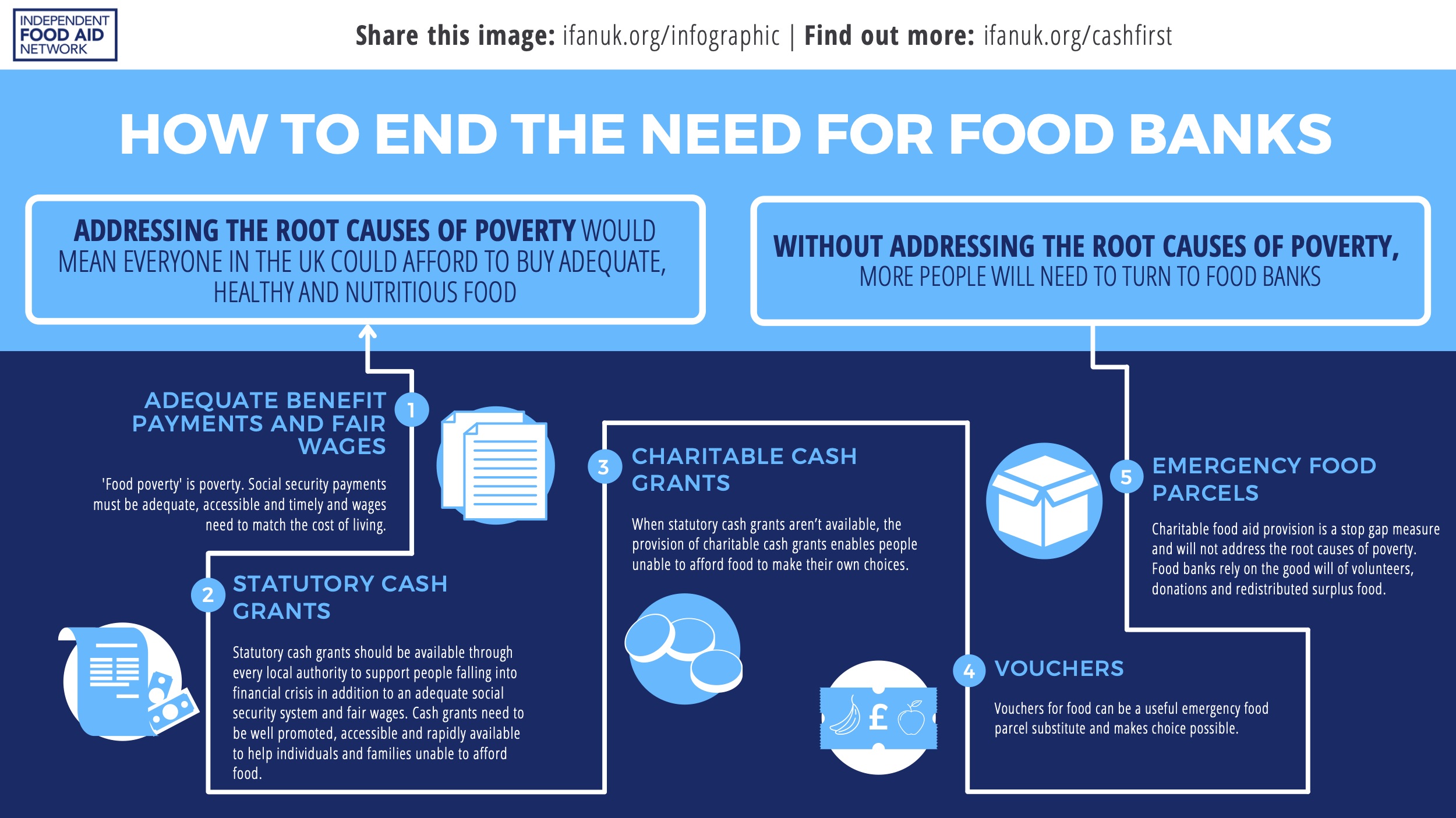 INDEPENDENT FOOD AID NETWORK

Share this image: ifanuk.org/infographic | Find out more: ifanuk.org/cashfirst

HOW TO END THE NEED FOR FOOD BANKS

ADDRESSING THE ROOT CAUSES OF POVERTY WOULD MEAN EVERYONE IN THE UK COULD AFFORD TO BUY ADEQUATE, HEALTHY AND NUTRITIOUS FOOD

WITHOUT ADDRESSING THE ROOT CAUSES OF POVERTY, MORE PEOPLE WILL NEED TO TURN TO FOOD BANKS

1 ADEQUATE BENEFIT PAYMENTS AND FAIR WAGES

'Food poverty' is poverty. Social security payments must be adequate, accessible and timely and wages need to match the cost of living.

2 STATUTORY CASH GRANTS

Statutory cash grants should be available through every local authority to support people falling into financial crisis in addition to an adequate social security system and fair wages. Cash grants need to be well promoted, accessible and rapidly available to help individuals and families unable to afford food.

3 CHARITABLE CASH GRANTS

When statutory cash grants aren't available, the provision of charitable cash grants enables people unable to afford food to make their own choices.

£

4 VOUCHERS

Vouchers for food can be a useful emergency food parcel substitute and makes choice possible.

5 EMERGENCY FOOD PARCELS

Charitable food aid provision is a stop gap measure and will not address the root causes of poverty. Food banks rely on the good will of volunteers, donations and redistributed surplus food.