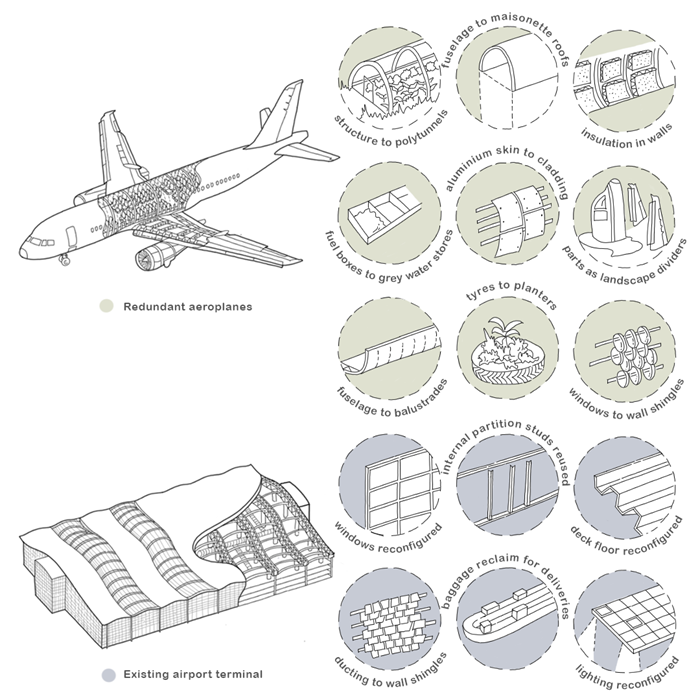 Redundant aeroplanes

structure to polytunnels

fuselage to maisonette roofs

insulation in walls

fuel boxes to grey water stores

aluminium skin to cladding

parts as landscape dividers

fuselage to balustrades

tyres to planters

windows to wall shingles

Existing airport terminal

windows reconfigured

internal partition studs reused

deck floor reconfigured

ducting to wall shingles

baggage reclaim for deliveries

lighting reconfigured